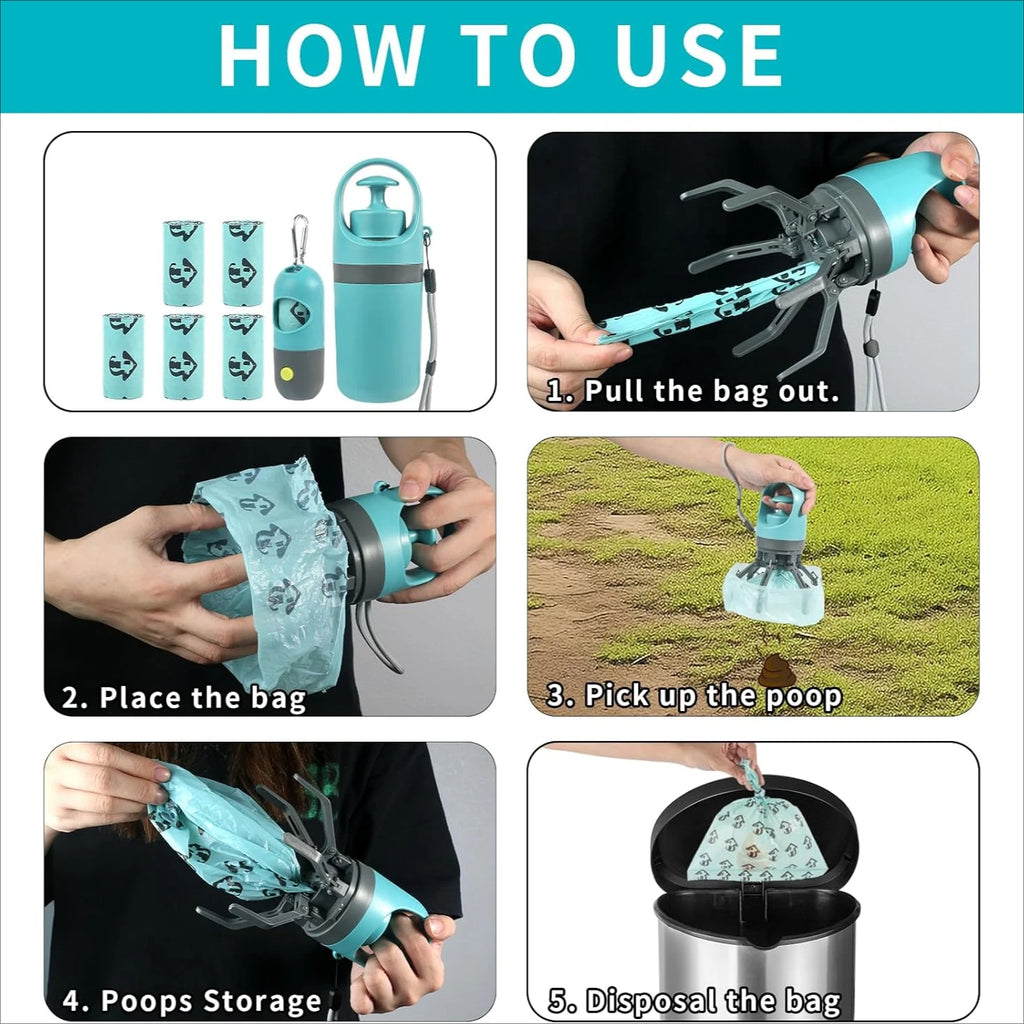 HOW TO USE

1. Pull the bag out.

2. Place the bag

3. Pick up the poop

4. Poops Storage

5. Disposal the bag